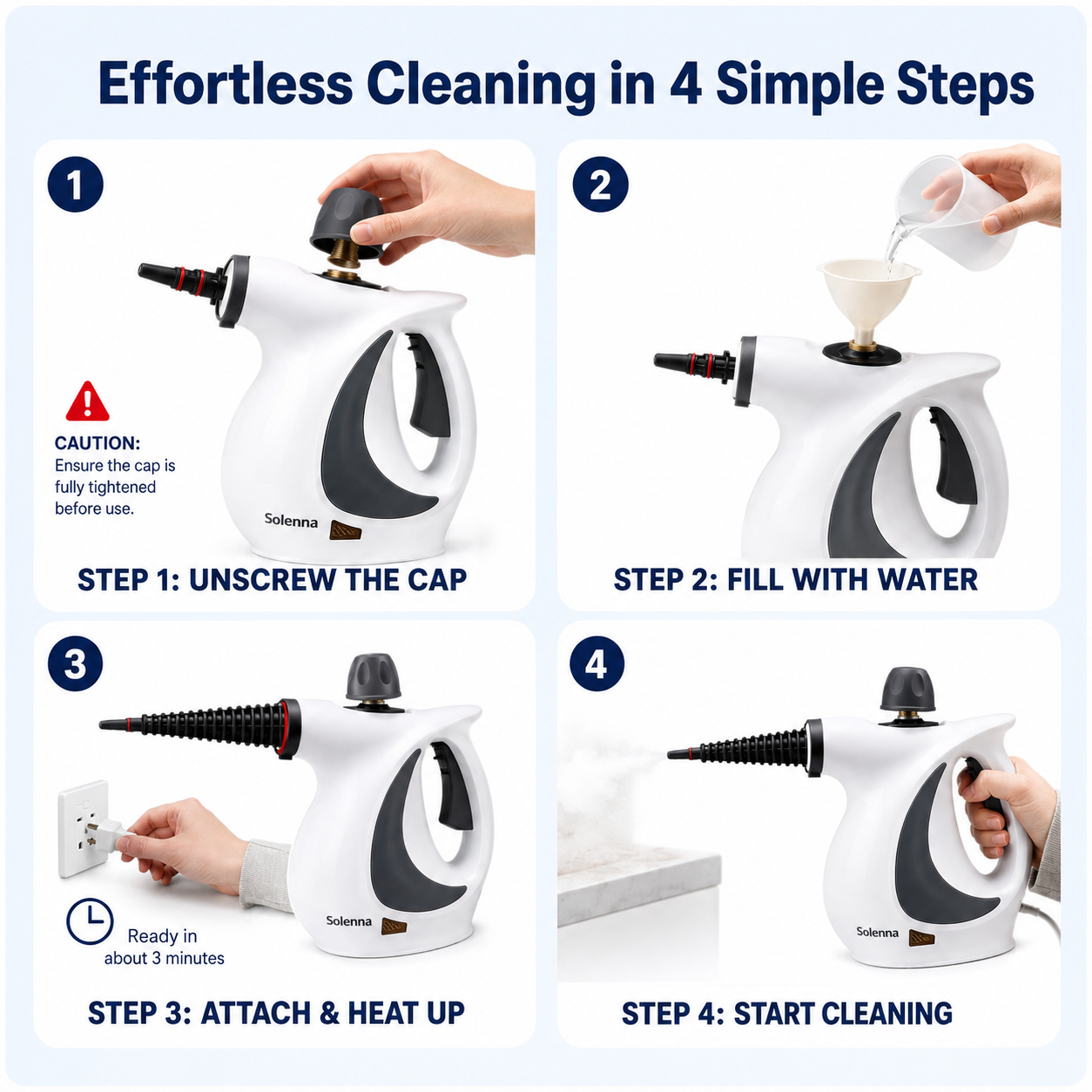 Effortless Cleaning in 4 Simple Steps

1

CAUTION:
Ensure the cap is fully tightened before use.

Solenna

STEP 1: UNSCREW THE CAP

2

STEP 2: FILL WITH WATER

3

Ready in about 3 minutes

Solenna

STEP 3: ATTACH & HEAT UP

4

Solenna

STEP 4: START CLEANING